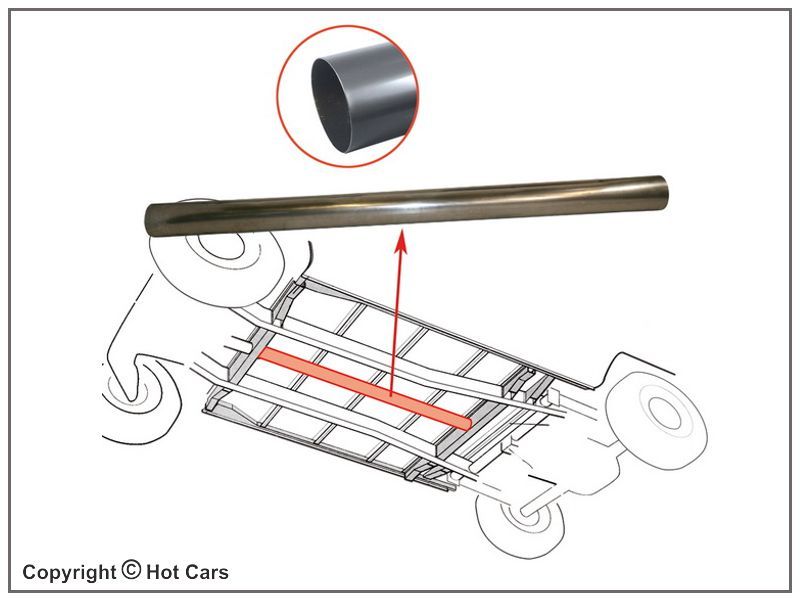 Copyright © Hot Cars