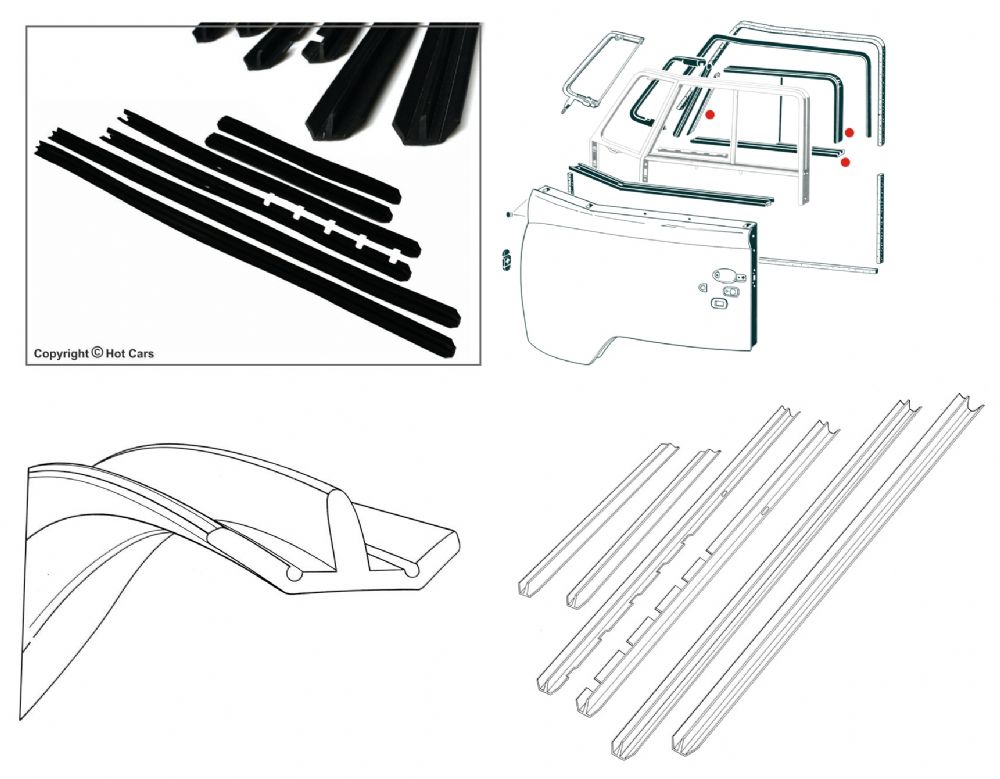 Copyright © Hot Cars