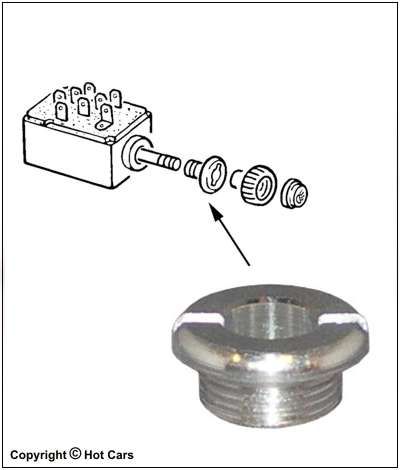 Copyright © Hot Cars