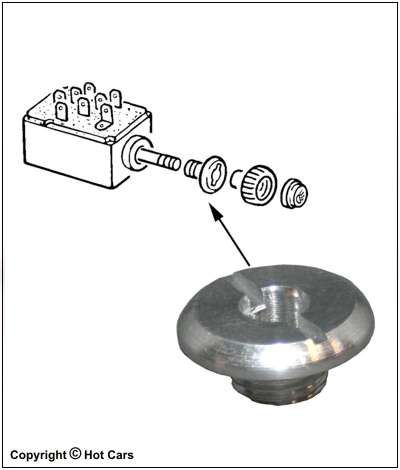 Copyright © Hot Cars